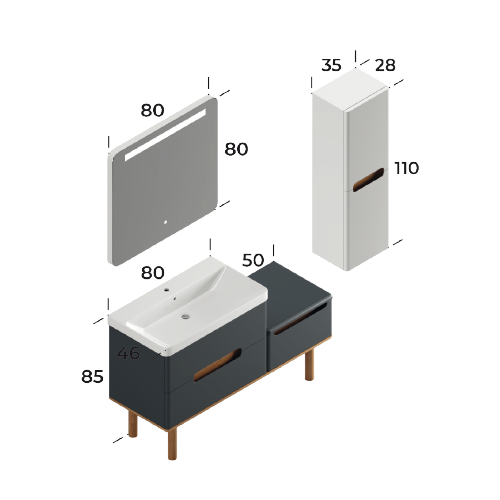 35
28
80
80
110
80
50
46
85