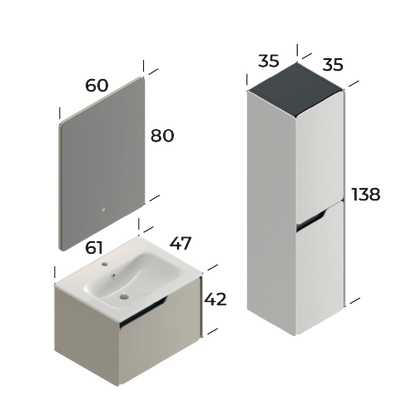 60
80
61
47
42
35
35
138