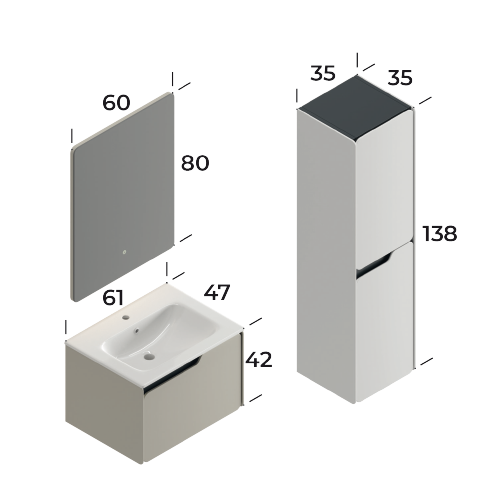 60

80

61

47

42

35

35

138